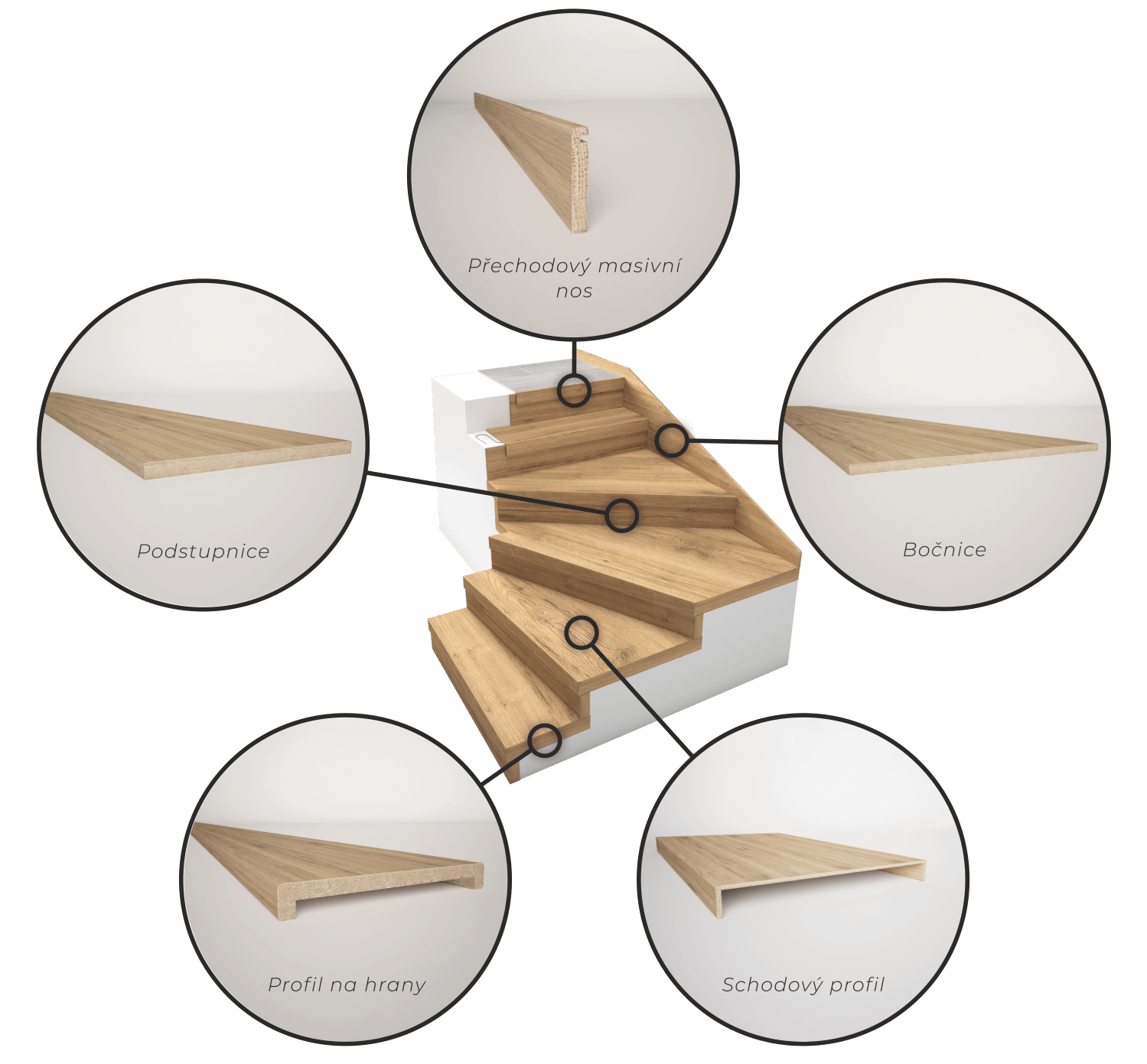 Přechodový masivní nos

Podstupnice

Bočnice

Profil na hrany

Schodový profil